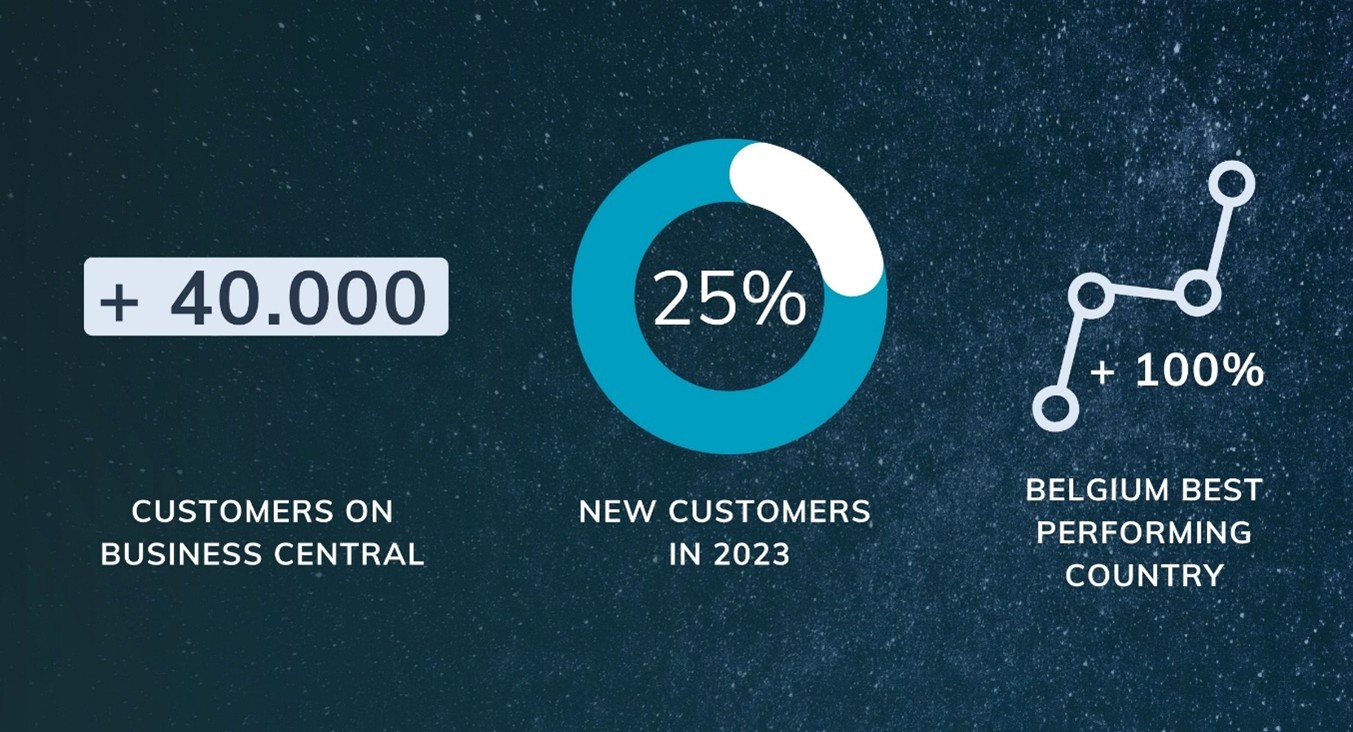 + 40.000

CUSTOMERS ON BUSINESS CENTRAL

25%

NEW CUSTOMERS IN 2023

+ 100%

BELGIUM BEST PERFORMING COUNTRY